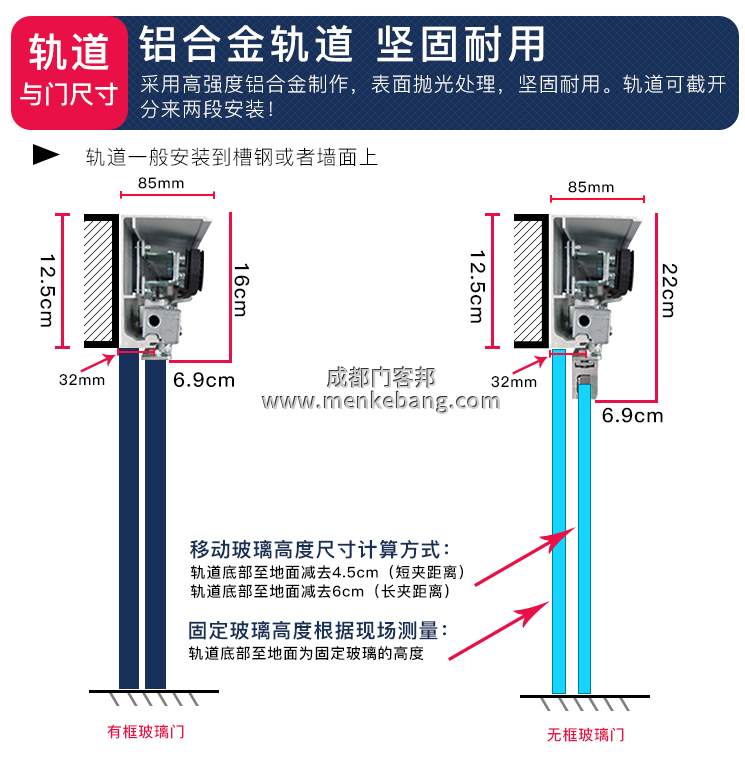 轨道
与门尺寸

铝合金轨道 坚固耐用

采用高强度铝合金制作，表面抛光处理，坚固耐用。轨道可截开分来两段安装！

轨道一般安装到槽钢或者墙面上

85mm

12.5cm

16cm

32mm

6.9cm

85mm

12.5cm

22cm

32mm

6.9cm

成都门客邦
www.menkebang.com

移动玻璃高度尺寸计算方式：
轨道底部至地面减去4.5cm（短夹距离）
轨道底部至地面减去6cm（长夹距离）

固定玻璃高度根据现场测量：
轨道底部至地面为固定玻璃的高度

有框玻璃门

无框玻璃门